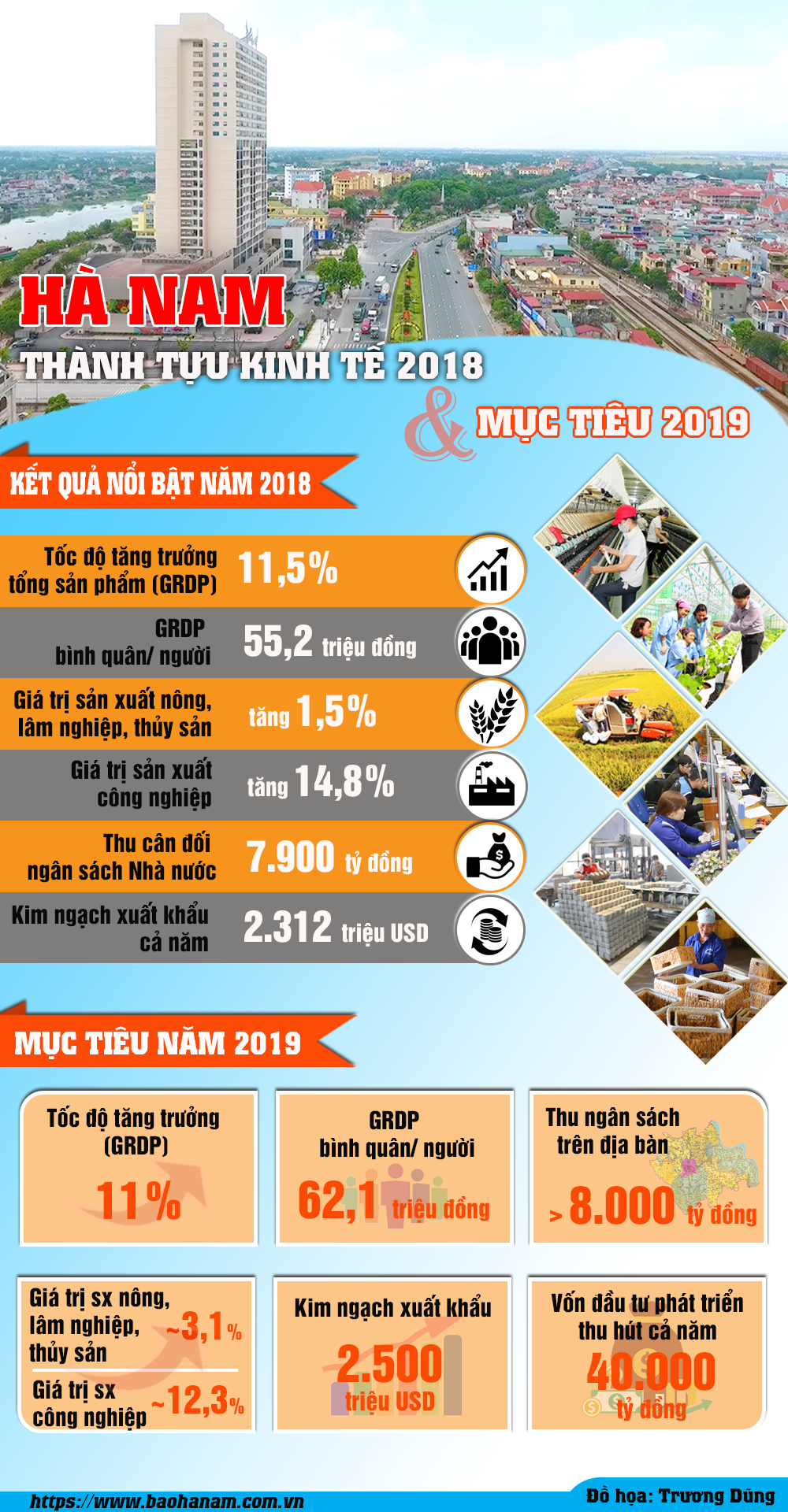 HÀ NAM
THÀNH TỰU KINH TẾ 2018
& MỤC TIÊU 2019

KẾT QUẢ NỔI BẬT NĂM 2018

Tốc độ tăng trưởng tổng sản phẩm (GRDP) 11,5%

GRDP bình quân/ người 55,2 triệu đồng

Giá trị sản xuất nông, lâm nghiệp, thủy sản tăng 1,5%

Giá trị sản xuất công nghiệp tăng 14,8%

Thu cân đối ngân sách Nhà nước 7.900 tỷ đồng

Kim ngạch xuất khẩu cả năm 2.312 triệu USD

MỤC TIÊU NĂM 2019

Tốc độ tăng trưởng (GRDP) 11%

GRDP bình quân/ người 62,1 triệu đồng

Thu ngân sách trên địa bàn > 8.000 tỷ đồng

Giá trị sx nông, lâm nghiệp, thủy sản ~3,1%
Giá trị sx công nghiệp ~12,3%

Kim ngạch xuất khẩu 2.500 triệu USD

Vốn đầu tư phát triển thu hút cả năm 40.000 tỷ đồng

https://www.baohanam.com.vn
Đồ họa: Trương Dũng